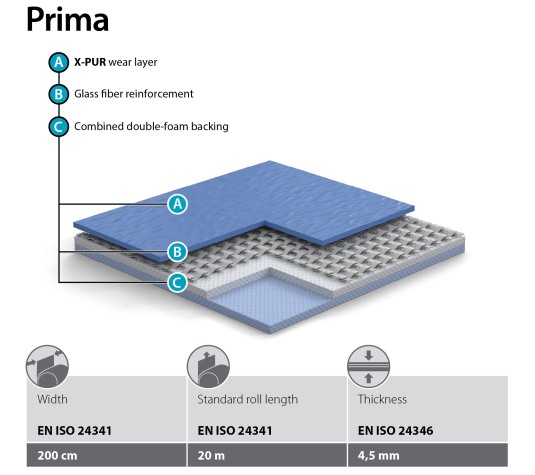 Prima

A X-PUR wear layer

B Glass fiber reinforcement

C Combined double-foam backing

A

B

C

| Width | Standard roll length | Thickness |
|---|---|---|
| EN ISO 24341 | EN ISO 24341 | EN ISO 24346 |
| 200 cm | 20 m | 4,5 mm |