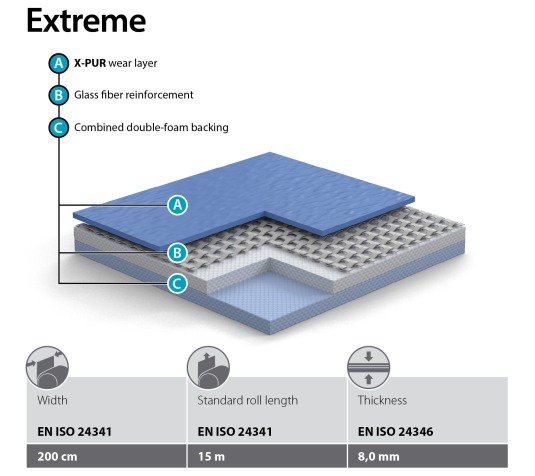 Extreme

A X-PUR wear layer

B Glass fiber reinforcement

C Combined double-foam backing

A

B

C

| Width | Standard roll length | Thickness |
|---|---|---|
| EN ISO 24341 | EN ISO 24341 | EN ISO 24346 |
| 200 cm | 15 m | 8,0 mm |